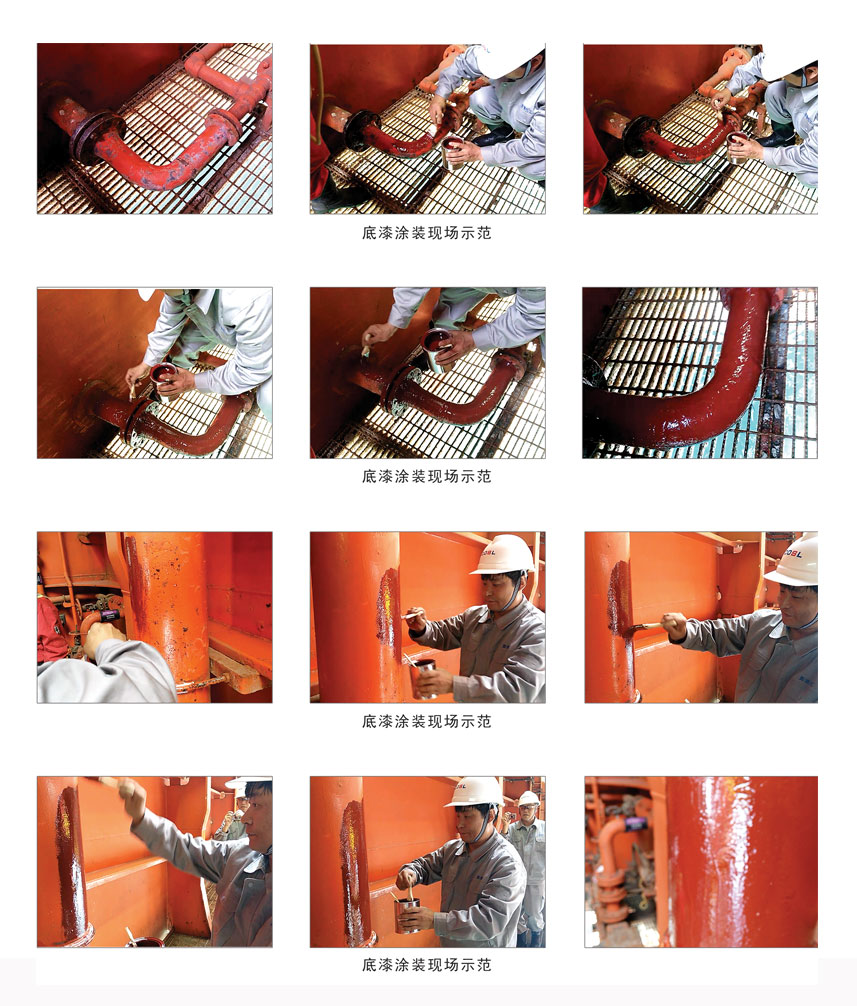 底漆涂装现场示范

底漆涂装现场示范

COSL COSL

底漆涂装现场示范

COSL

底漆涂装现场示范