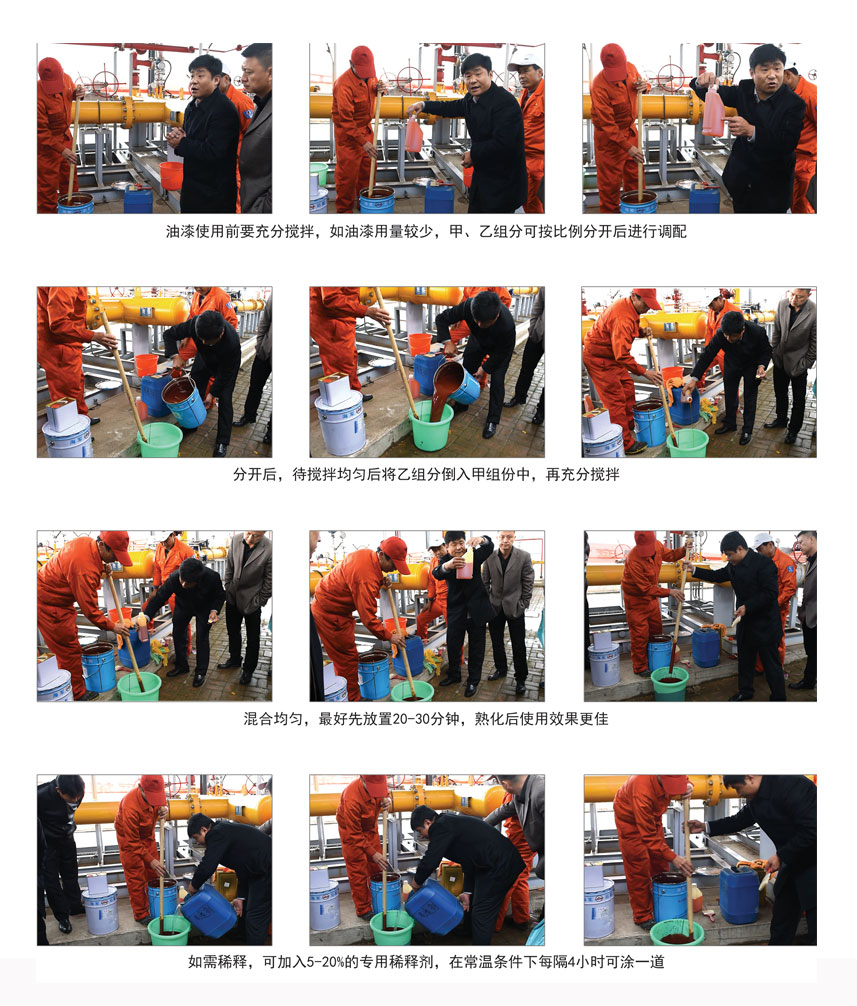 油漆使用前要充分搅拌，如油漆用量较少，甲、乙组分可按比例分开后进行调配

分开后，待搅拌均匀后将乙组分倒入甲组份中，再充分搅拌

混合均匀，最好先放置20-30分钟，熟化后使用效果更佳

如需稀释，可加入5-20%的专用稀释剂，在常温条件下每隔4小时可涂一道