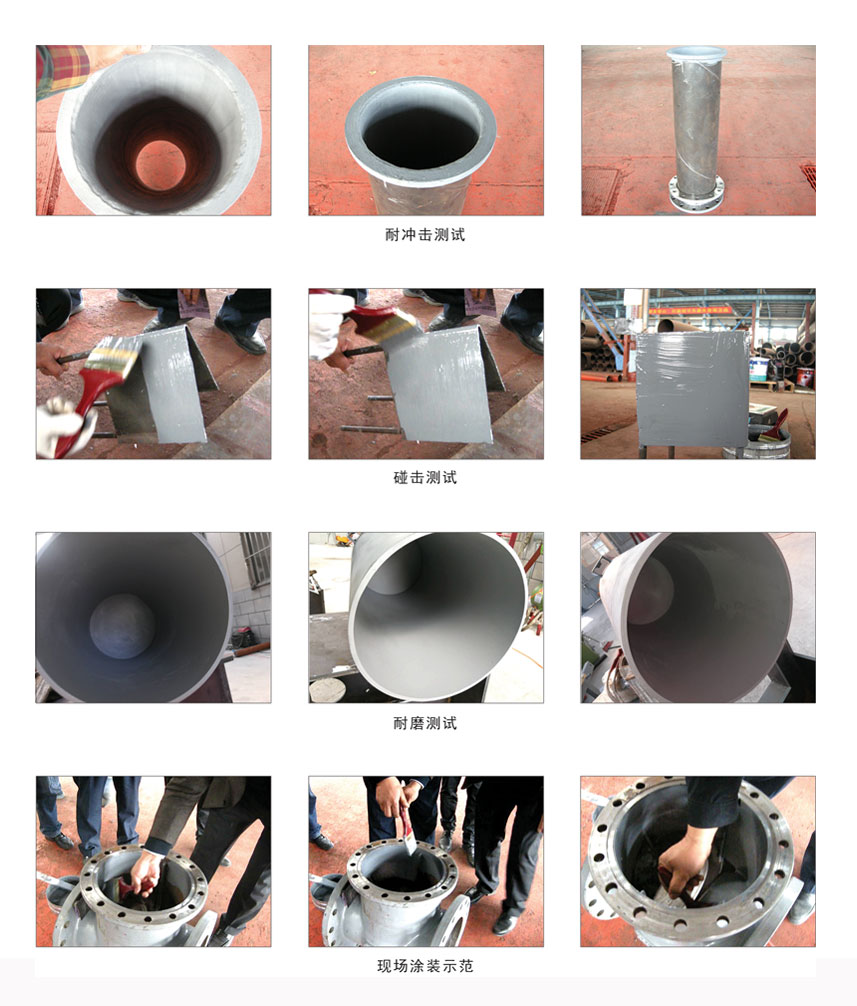 耐冲击测试

碰击测试

耐磨测试

现场涂装示范